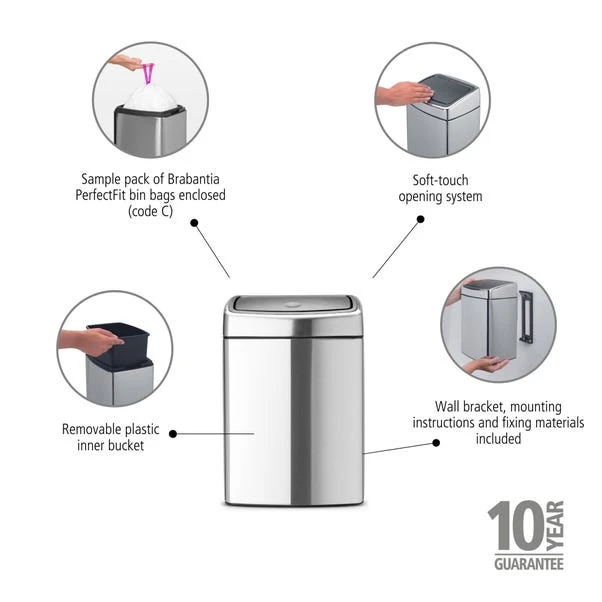 Sample pack of Brabantia PerfectFit bin bags enclosed (code C)

Soft-touch opening system

Removable plastic inner bucket

Wall bracket, mounting instructions and fixing materials included

10 YEAR GUARANTEE